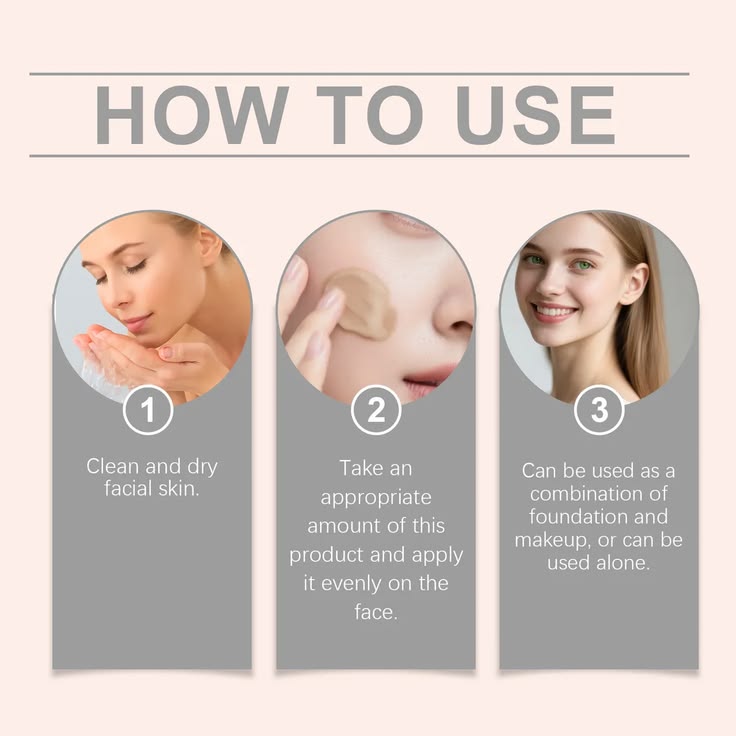 HOW TO USE

1

Clean and dry facial skin.

2

Take an appropriate amount of this product and apply it evenly on the face.

3

Can be used as a combination of foundation and makeup, or can be used alone.