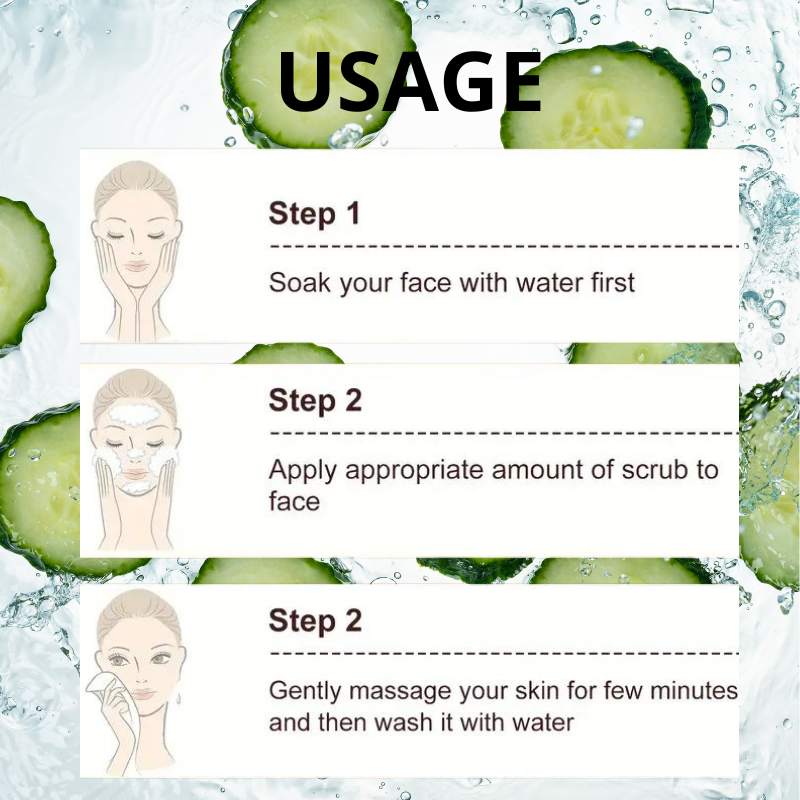 USAGE

Step 1

Soak your face with water first

Step 2

Apply appropriate amount of scrub to face

Step 2

Gently massage your skin for few minutes and then wash it with water