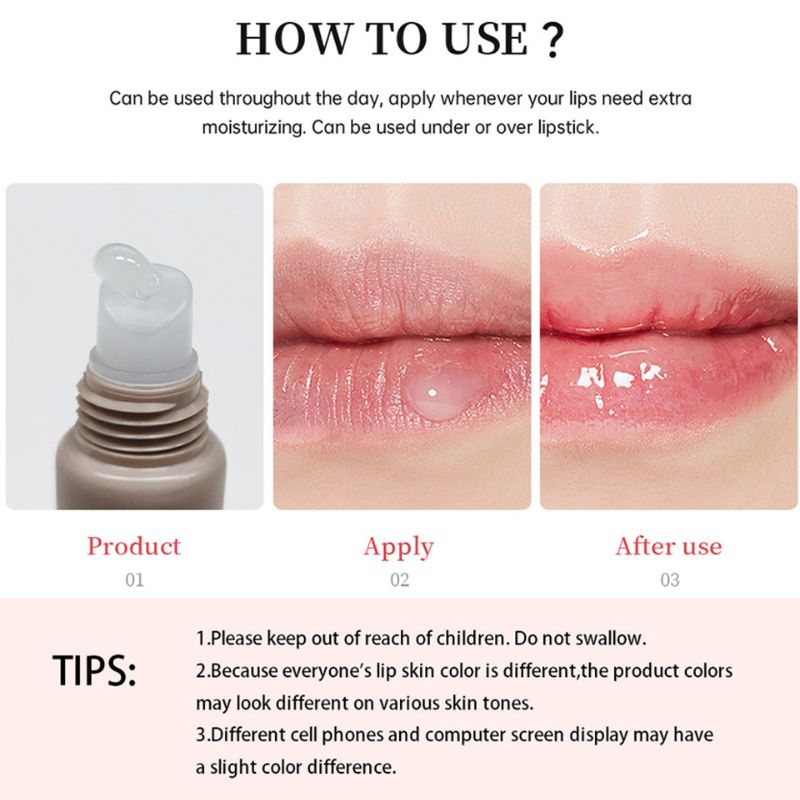 HOW TO USE ?

Can be used throughout the day, apply whenever your lips need extra moisturizing. Can be used under or over lipstick.

Product
01

Apply
02

After use
03

TIPS:

1.Please keep out of reach of children. Do not swallow.
2.Because everyone's lip skin color is different,the product colors may look different on various skin tones.
3.Different cell phones and computer screen display may have a slight color difference.